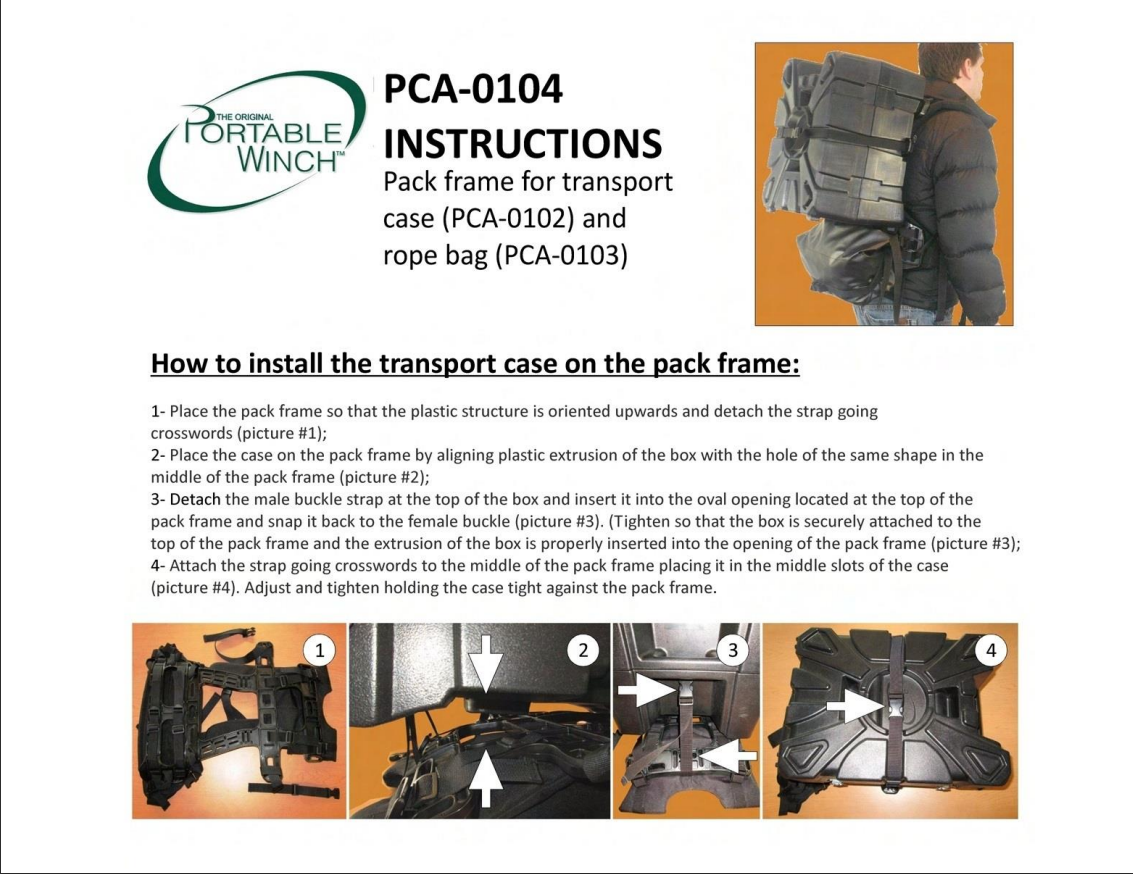 THE ORIGINAL
PORTABLE
WINCH™

PCA-0104
INSTRUCTIONS
Pack frame for transport case (PCA-0102) and rope bag (PCA-0103)

How to install the transport case on the pack frame:

1- Place the pack frame so that the plastic structure is oriented upwards and detach the strap going crosswords (picture #1);
2- Place the case on the pack frame by aligning plastic extrusion of the box with the hole of the same shape in the middle of the pack frame (picture #2);
3- Detach the male buckle strap at the top of the box and insert it into the oval opening located at the top of the pack frame and snap it back to the female buckle (picture #3). (Tighten so that the box is securely attached to the top of the pack frame and the extrusion of the box is properly inserted into the opening of the pack frame (picture #3);
4- Attach the strap going crosswords to the middle of the pack frame placing it in the middle slots of the case (picture #4). Adjust and tighten holding the case tight against the pack frame.

1

2

3

4